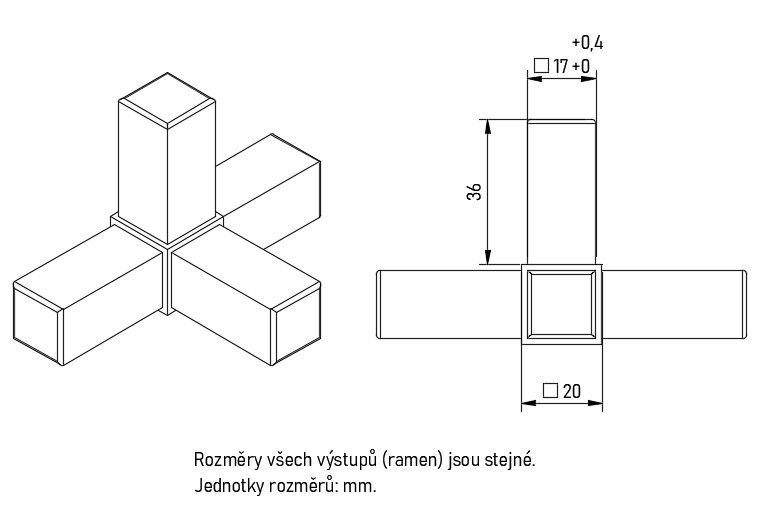 +0,4
□ 17 +0

36

□ 20

Rozměry všech výstupů (ramen) jsou stejné.
Jednotky rozměrů: mm.